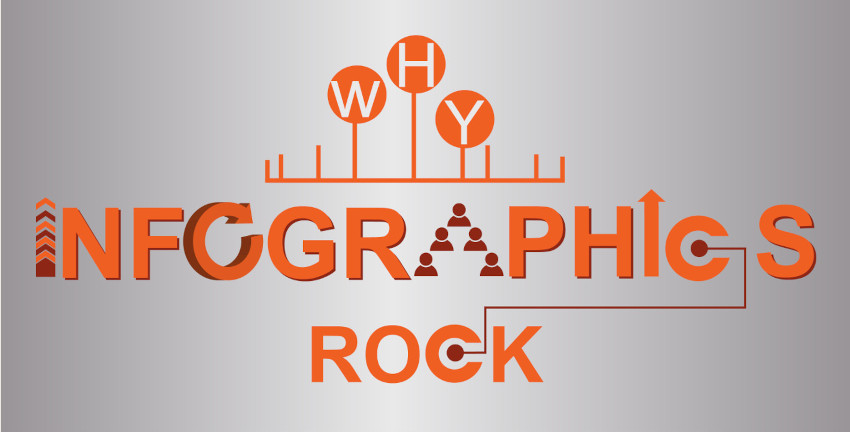 WHY
INFOGRAPHICS
ROCK