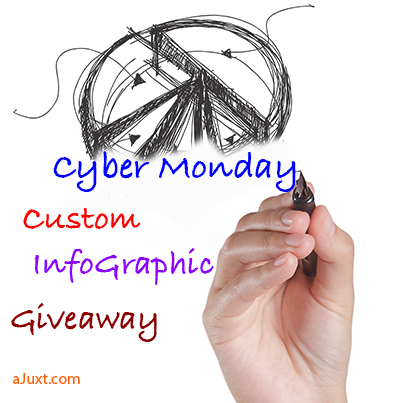 Cyber Monday

Custom

InfoGraphic

Giveaway

aJuxt.com